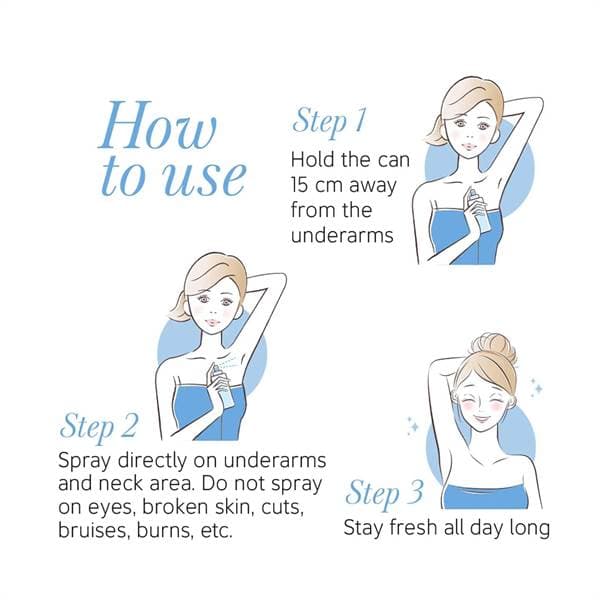 How to use

Step 1
Hold the can 15 cm away from the underarms

Step 2
Spray directly on underarms and neck area. Do not spray on eyes, broken skin, cuts, bruises, burns, etc.

Step 3
Stay fresh all day long