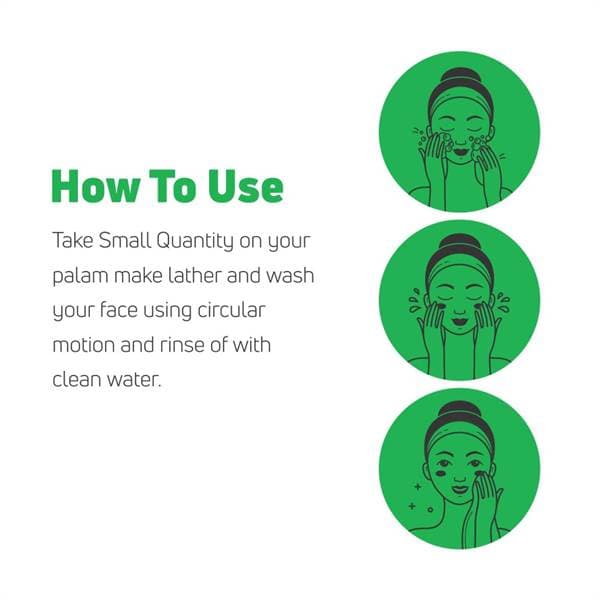 How To Use

Take Small Quantity on your palam make lather and wash your face using circular motion and rinse of with clean water.