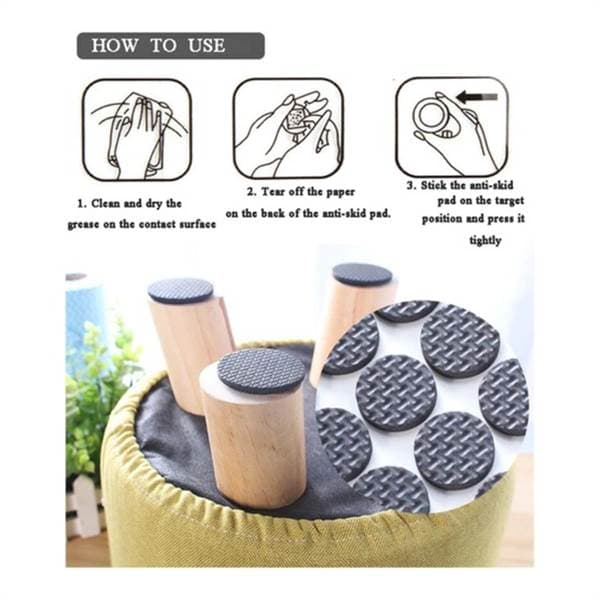 HOW TO USE

1. Clean and dry the grease on the contact surface

2. Tear off the paper on the back of the anti-skid pad.

3. Stick the anti-skid pad on the target position and press it tightly