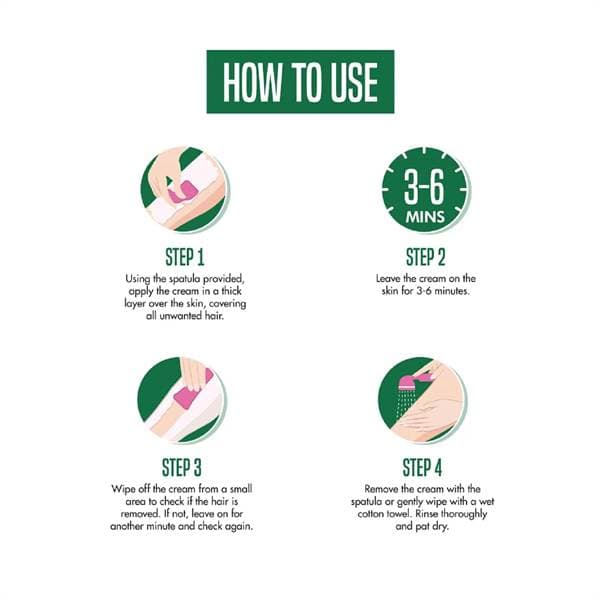 HOW TO USE

STEP 1
Using the spatula provided, apply the cream in a thick layer over the skin, covering all unwanted hair.

3-6
MINS

STEP 2
Leave the cream on the skin for 3-6 minutes.

STEP 3
Wipe off the cream from a small area to check if the hair is removed. If not, leave on for another minute and check again.

STEP 4
Remove the cream with the spatula or gently wipe with a wet cotton towel. Rinse thoroughly and pat dry.