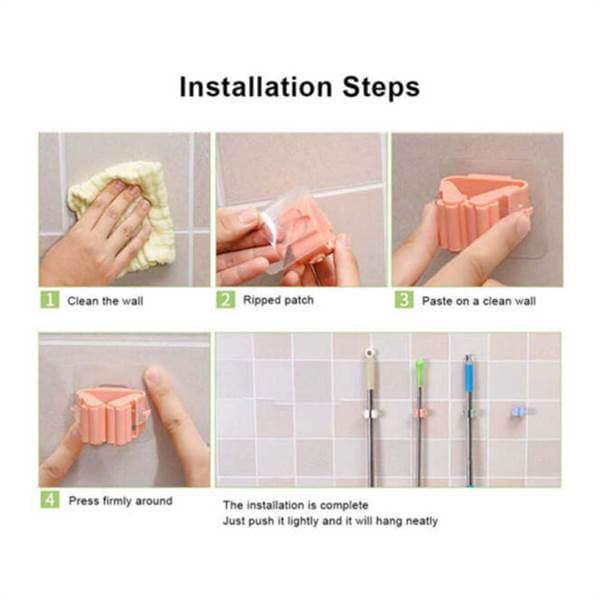 Installation Steps

1 Clean the wall

2 Ripped patch

3 Paste on a clean wall

4 Press firmly around

The installation is complete
Just push it lightly and it will hang neatly