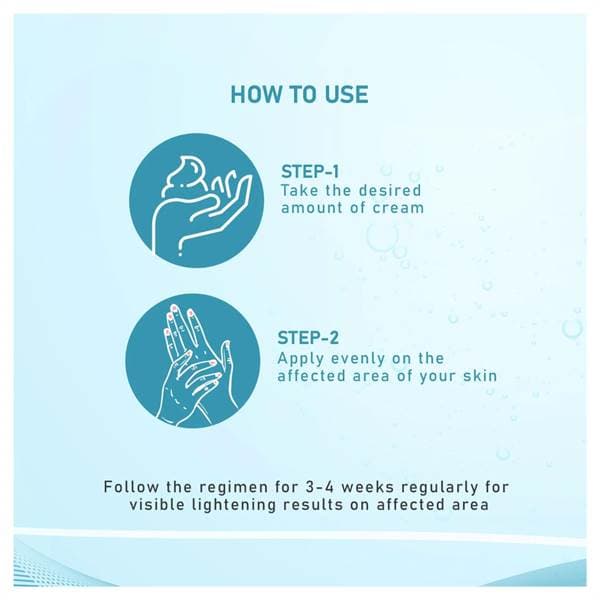 HOW TO USE

STEP-1
Take the desired amount of cream

STEP-2
Apply evenly on the affected area of your skin

Follow the regimen for 3-4 weeks regularly for visible lightening results on affected area